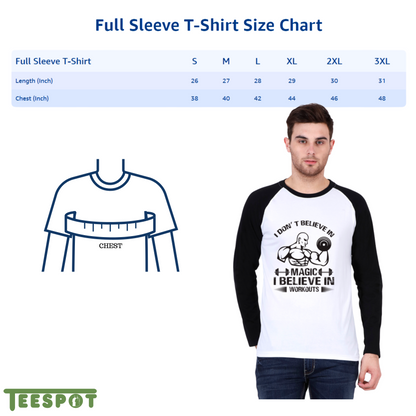 Full Sleeve T-Shirt Size Chart

| Full Sleeve T-Shirt | S | M | L | XL | 2XL | 3XL |
|---|---|---|---|---|---|---|
| Length (Inch) | 26 | 27 | 28 | 29 | 30 | 31 |
| Chest (Inch) | 38 | 40 | 42 | 44 | 46 | 48 |

CHEST

I DON' T BELIEVE IN
MAGIC
I BELIEVE IN
WORKOUTS

TEESPOT